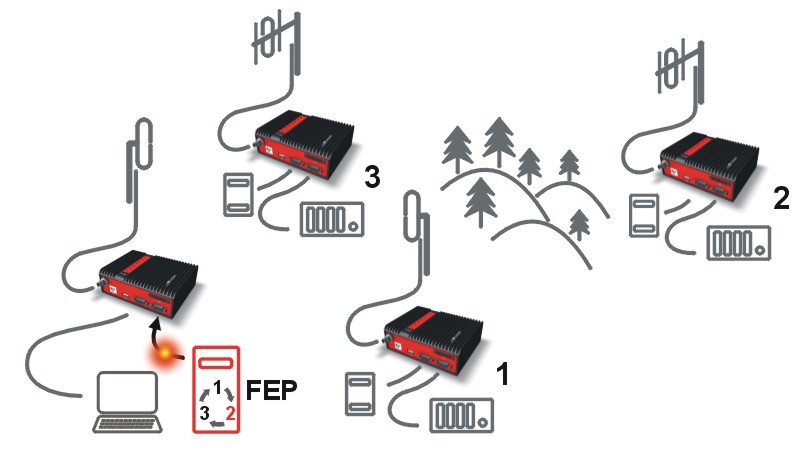 3

2

1

1
3 2
FEP