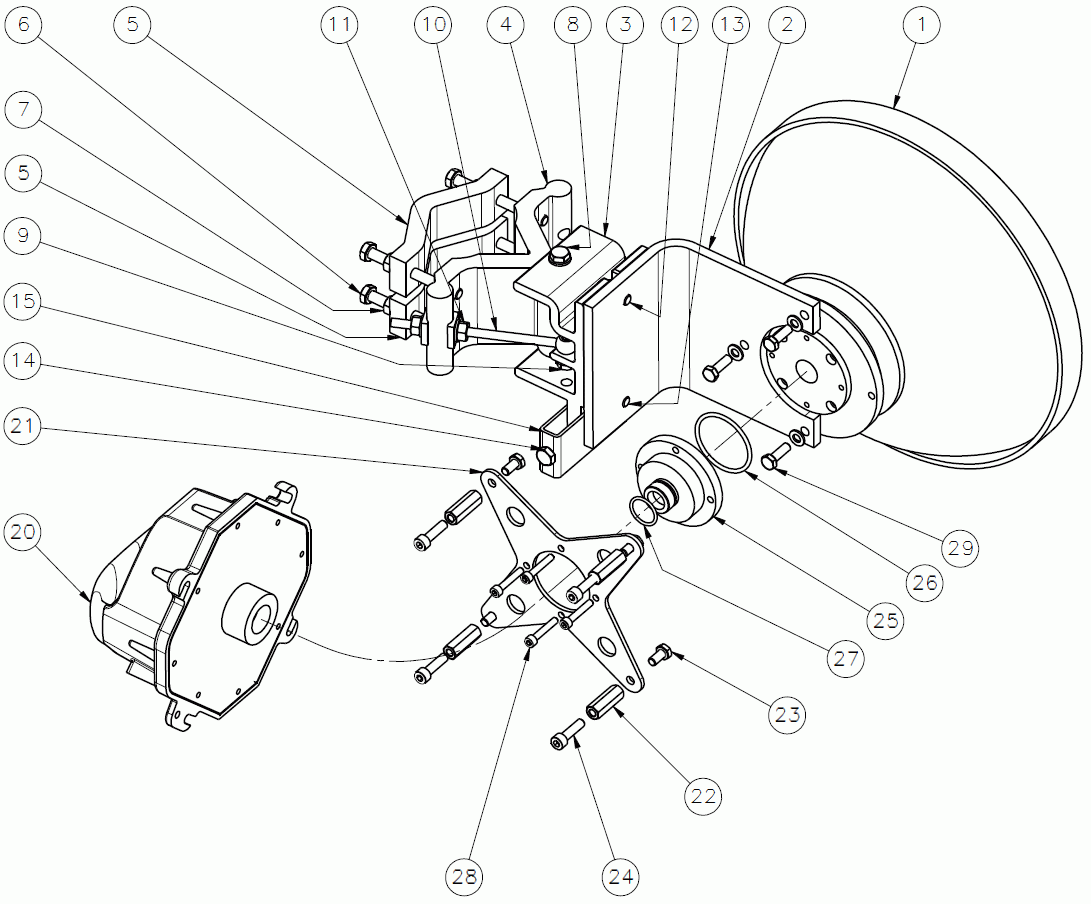 6
5
11
10
4
8
3
12
13
2
1
7
5
9
15
14
21
20
29
26
25
27
23
22
28
24