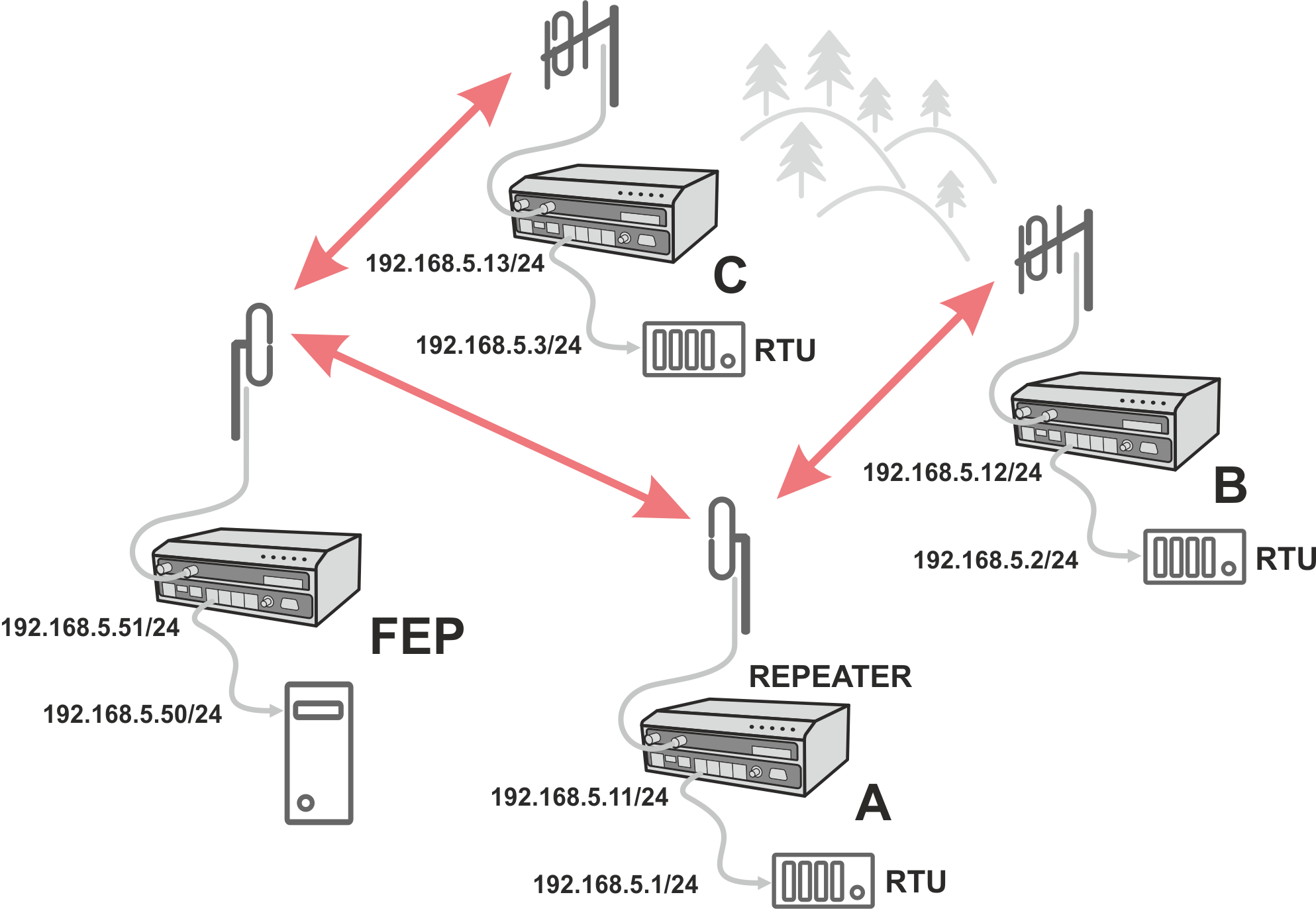 192.168.5.13/24
C
192.168.5.3/24
RTU
192.168.5.12/24
B
192.168.5.2/24
RTU
192.168.5.51/24
FEP
192.168.5.50/24
REPEATER
192.168.5.11/24
A
192.168.5.1/24
RTU